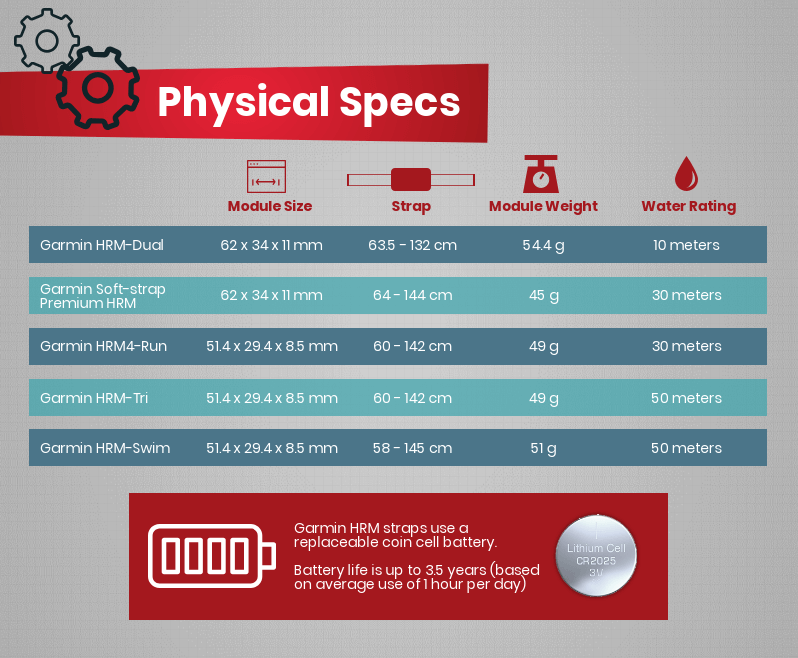 Physical Specs

| | Module Size | Strap | Module Weight | Water Rating |
|---|---|---|---|---|
| Garmin HRM-Dual | 62 x 34 x 11 mm | 63.5 - 132 cm | 54.4 g | 10 meters |
| Garmin Soft-strap Premium HRM | 62 x 34 x 11 mm | 64 - 144 cm | 45 g | 30 meters |
| Garmin HRM4-Run | 51.4 x 29.4 x 8.5 mm | 60 - 142 cm | 49 g | 30 meters |
| Garmin HRM-Tri | 51.4 x 29.4 x 8.5 mm | 60 - 142 cm | 49 g | 50 meters |
| Garmin HRM-Swim | 51.4 x 29.4 x 8.5 mm | 58 - 145 cm | 51 g | 50 meters |

Garmin HRM straps use a replaceable coin cell battery.

Battery life is up to 3.5 years (based on average use of 1 hour per day)

Lithium Cell
CR2025
3V