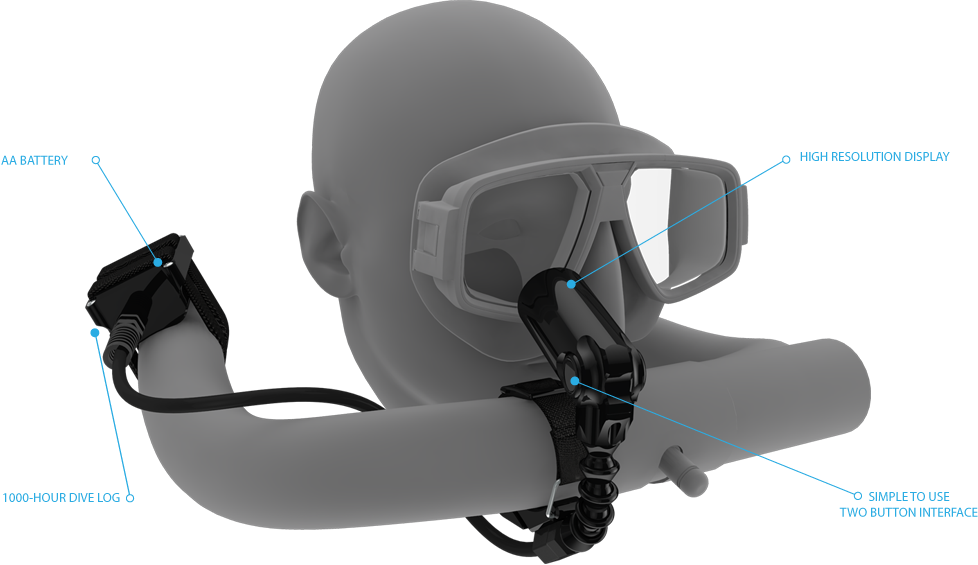 AA BATTERY

HIGH RESOLUTION DISPLAY

1000-HOUR DIVE LOG

SIMPLE TO USE
TWO BUTTON INTERFACE